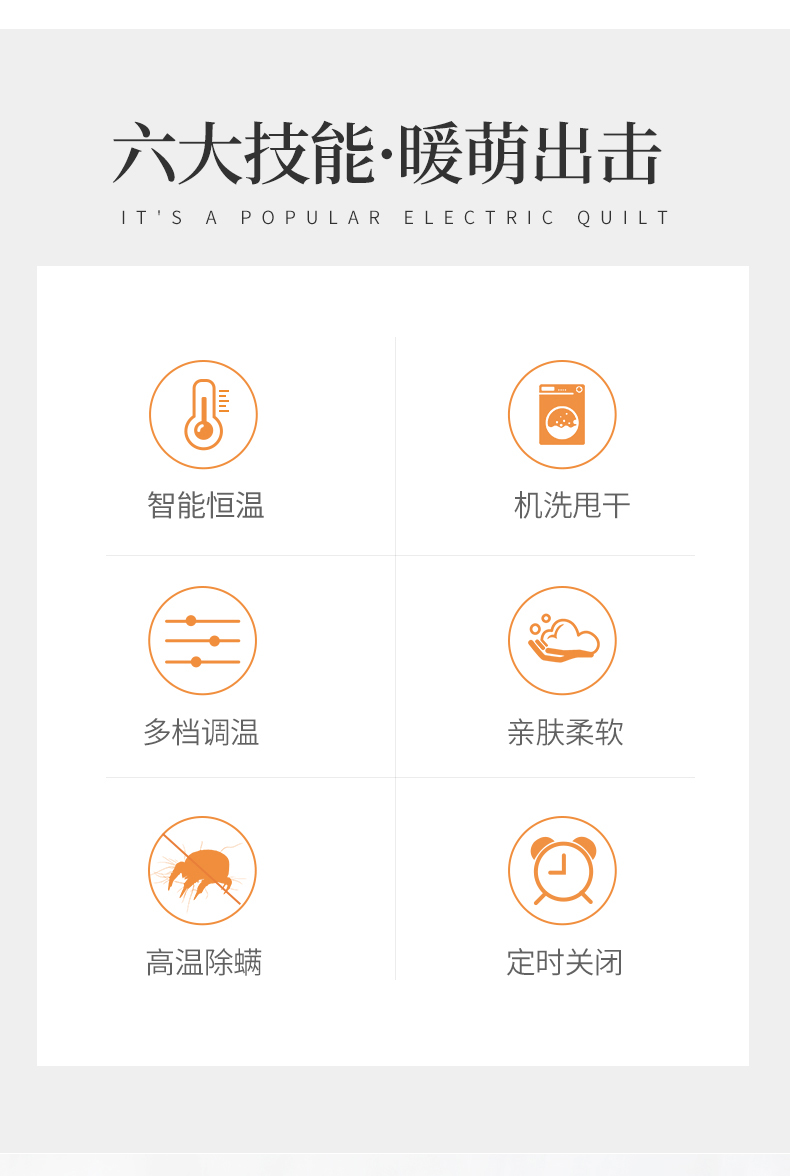 六大技能·暖萌出击

IT'S A POPULAR ELECTRIC QUILT

智能恒温

机洗甩干

多档调温

亲肤柔软

高温除螨

定时关闭