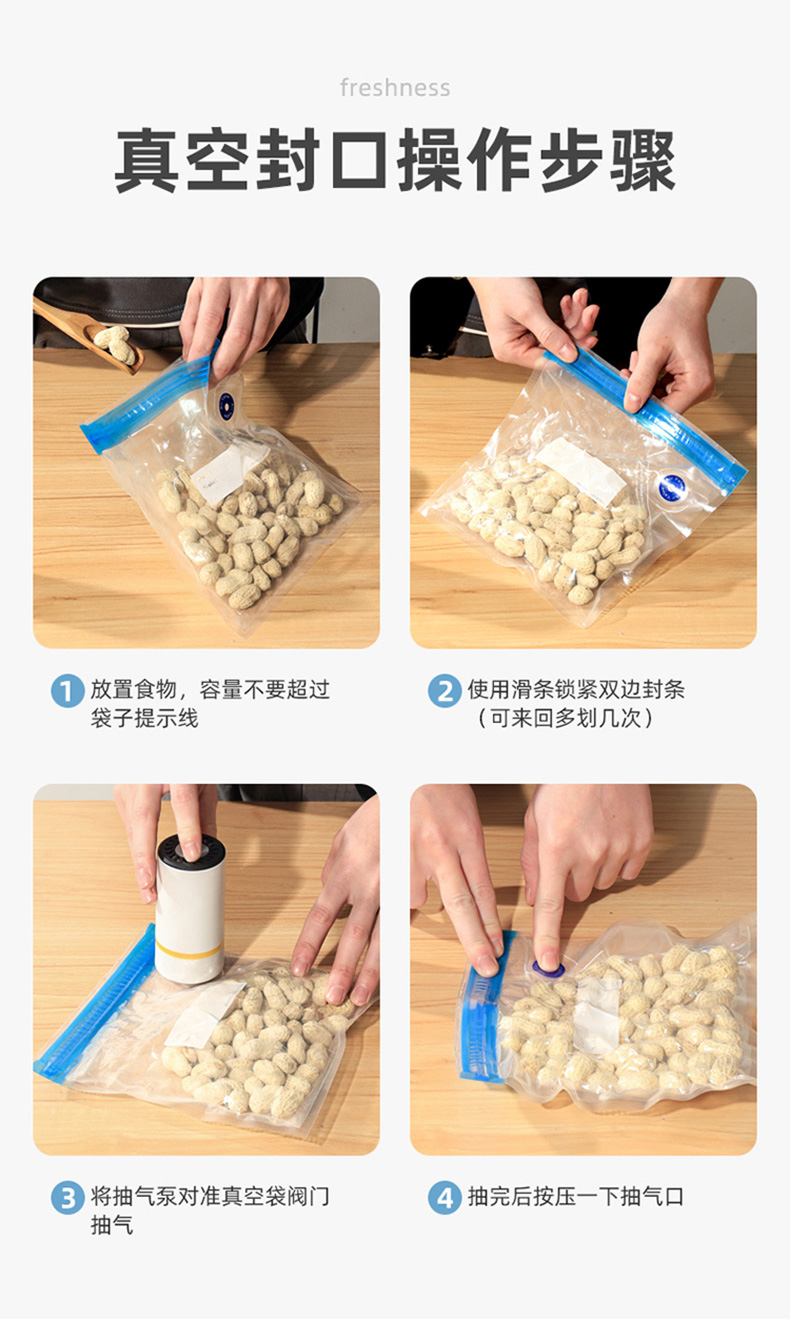 freshness

真空封口操作步骤

1 放置食物，容量不要超过袋子提示线

2 使用滑条锁紧双边封条（可来回多划几次）

3 将抽气泵对准真空袋阀门抽气

4 抽完后按压一下抽气口